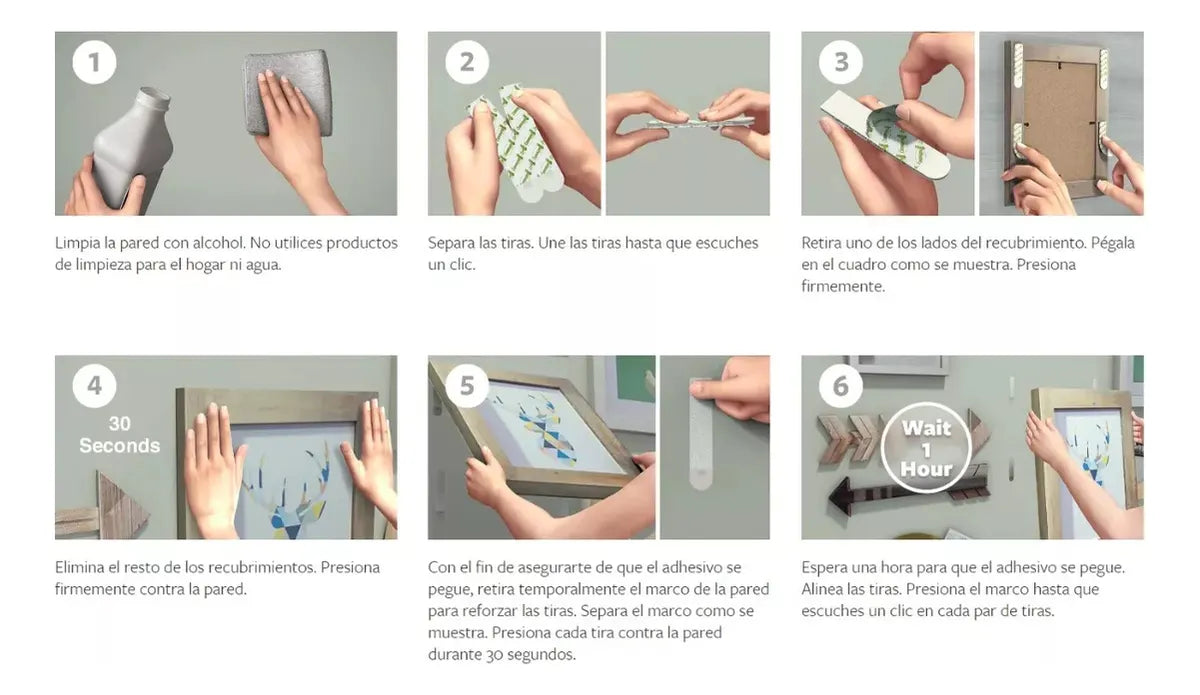 1

Limpia la pared con alcohol. No utilices productos de limpieza para el hogar ni agua.

2

Separa las tiras. Une las tiras hasta que escuches un clic.

3

Retira uno de los lados del recubrimiento. Pégala en el cuadro como se muestra. Presiona firmemente.

4

30 Seconds

Elimina el resto de los recubrimientos. Presiona firmemente contra la pared.

5

Con el fin de asegurarte de que el adhesivo se pegue, retira temporalmente el marco de la pared para reforzar las tiras. Separa el marco como se muestra. Presiona cada tira contra la pared durante 30 segundos.

6

Wait 1 Hour

Espera una hora para que el adhesivo se pegue. Alinea las tiras. Presiona el marco hasta que escuches un clic en cada par de tiras.